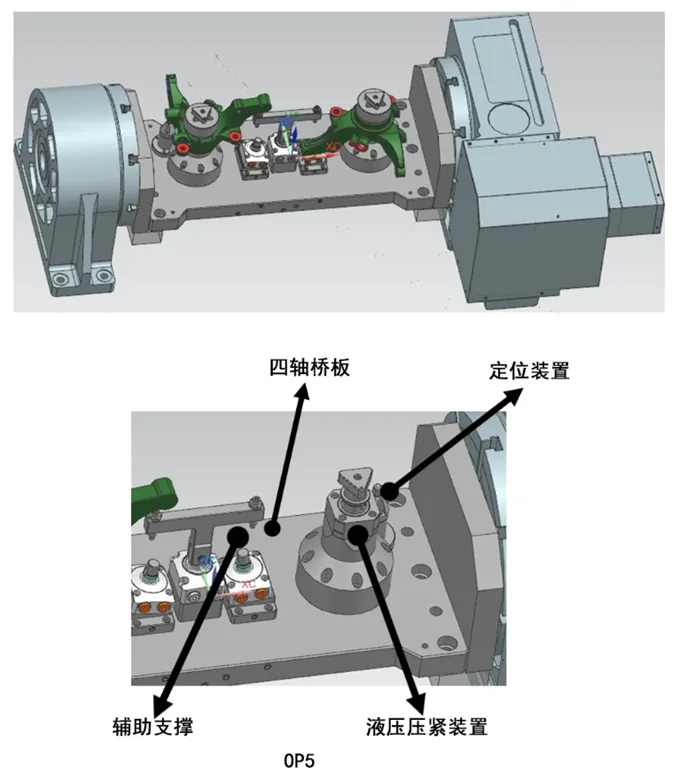 XC

四轴桥板

定位装置

XC

辅助支撑

液压压紧装置

OP5